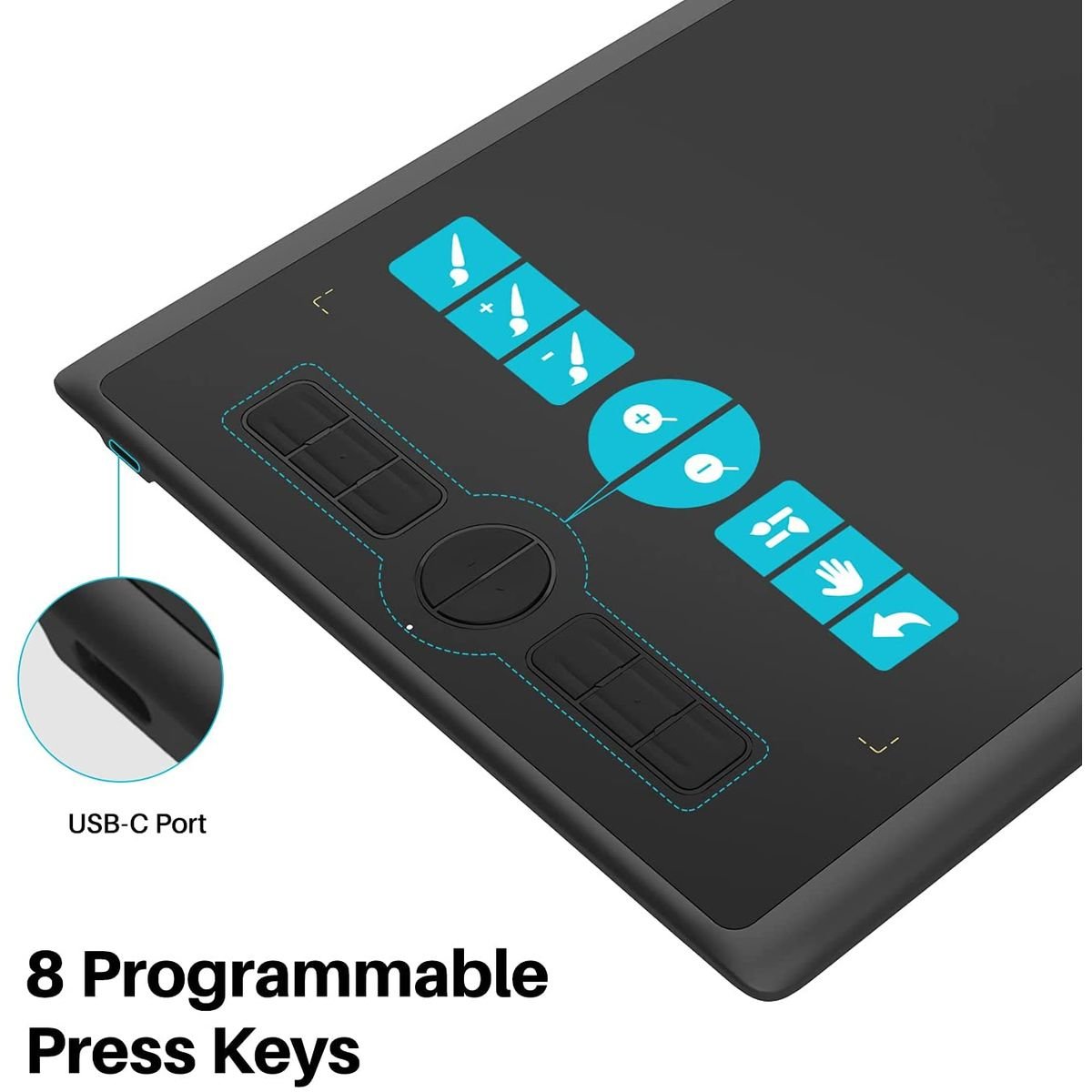 USB-C Port

8 Programmable Press Keys