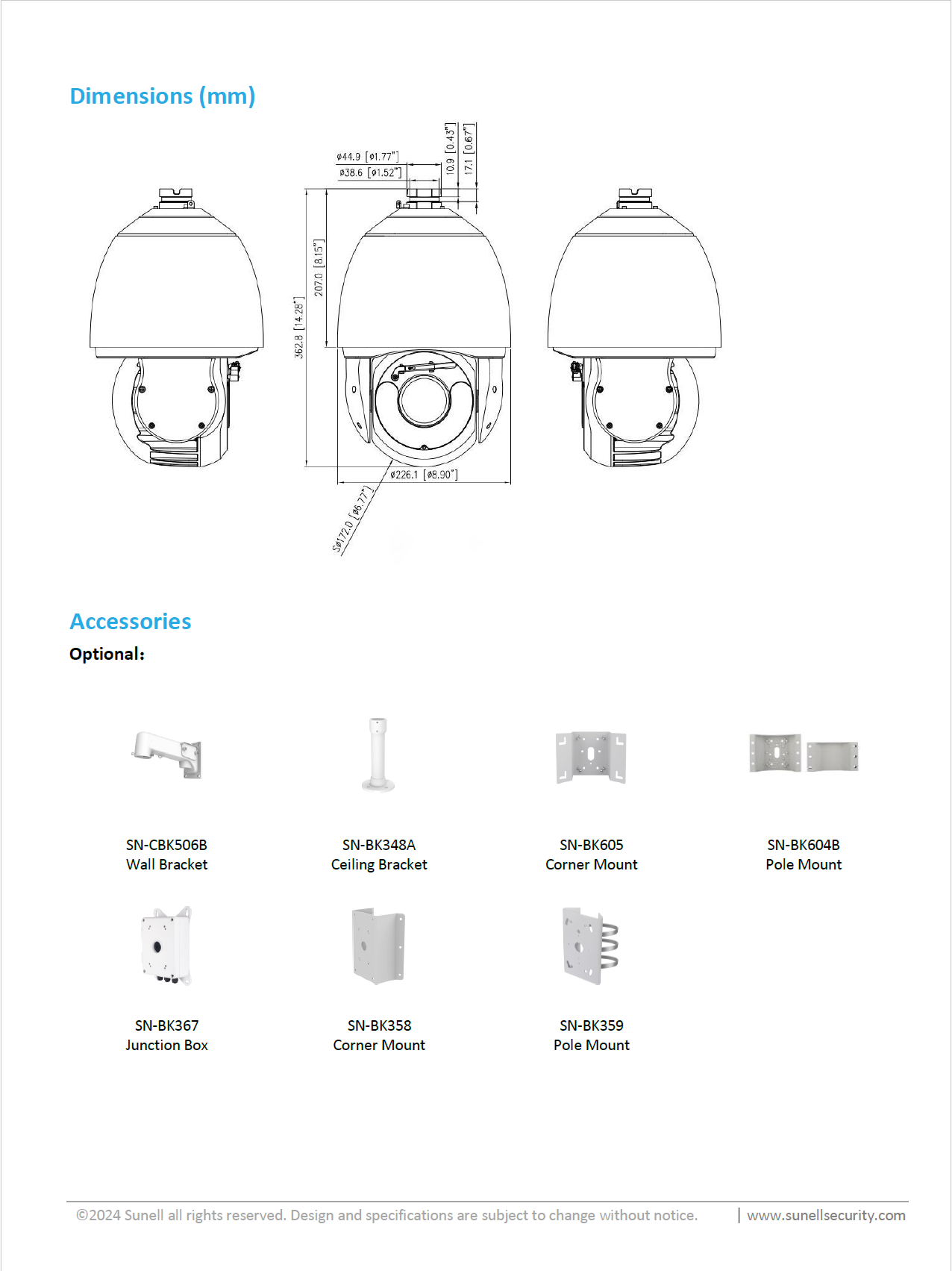 Dimensions (mm)

ø44.9 [ø1.77"]
ø38.6 [ø1.52"]
10.9 [0.43"]
17.1 [0.67"]
207.0 [8.15"]
362.8 [14.28"]
ø226.1 [ø8.90"]
Sø172.0 [ø6.77"]

Accessories

Optional:

SN-CBK506B
Wall Bracket

SN-BK348A
Ceiling Bracket

SN-BK605
Corner Mount

SN-BK604B
Pole Mount

SN-BK367
Junction Box

SN-BK358
Corner Mount

SN-BK359
Pole Mount

©2024 Sunell all rights reserved. Design and specifications are subject to change without notice. | www.sunellsecurity.com