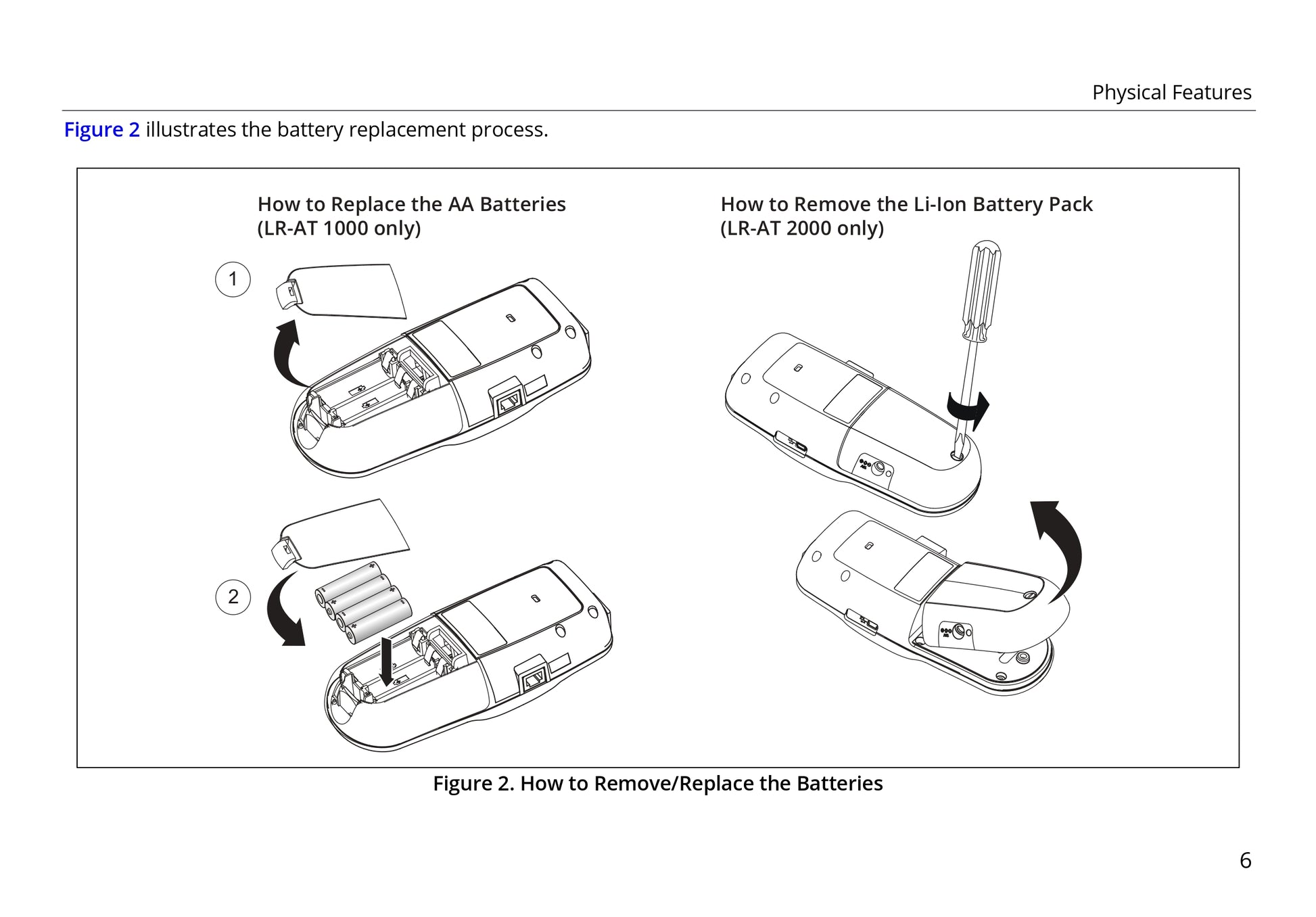 Physical Features

Figure 2 illustrates the battery replacement process.

How to Replace the AA Batteries (LR-AT 1000 only)

1

2

How to Remove the Li-Ion Battery Pack (LR-AT 2000 only)

Figure 2. How to Remove/Replace the Batteries

6