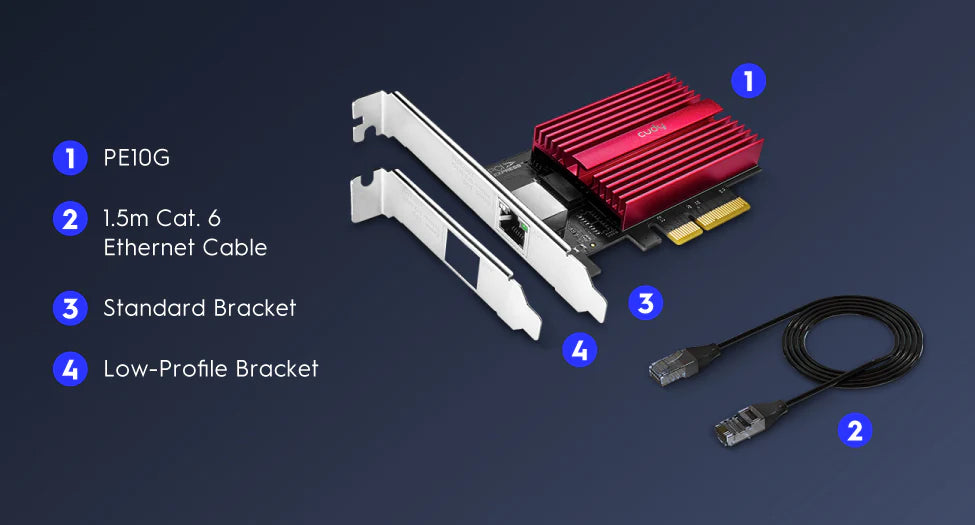 1 PE10G

2 1.5m Cat. 6 Ethernet Cable

3 Standard Bracket

4 Low-Profile Bracket

1

cudy

3

4

2