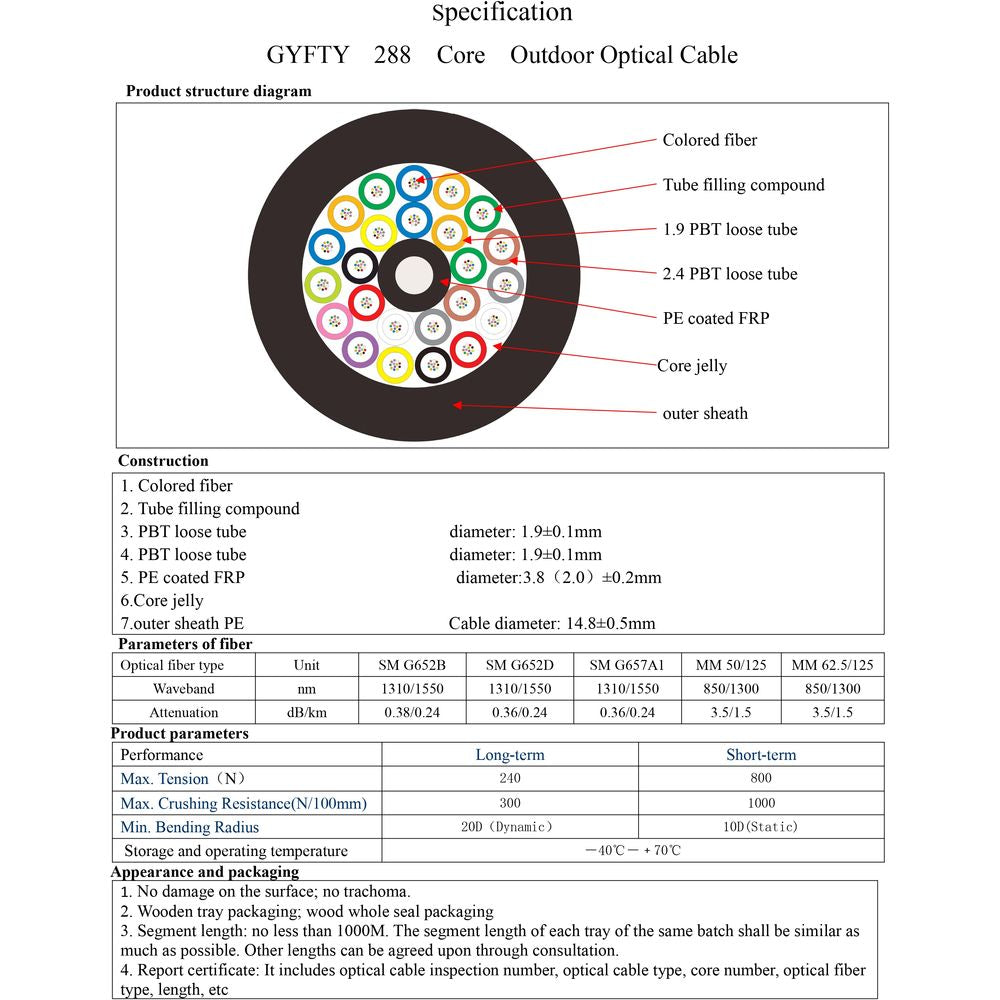 Specification

GYFTY 288 Core Outdoor Optical Cable

Product structure diagram

Colored fiber
Tube filling compound
1.9 PBT loose tube
2.4 PBT loose tube
PE coated FRP
Core jelly
outer sheath

Construction

1. Colored fiber
2. Tube filling compound
3. PBT loose tube diameter: 1.9±0.1mm
4. PBT loose tube diameter: 1.9±0.1mm
5. PE coated FRP diameter:3.8（2.0）±0.2mm
6.Core jelly
7.outer sheath PE Cable diameter: 14.8±0.5mm

Parameters of fiber

| Optical fiber type | Unit | SM G652B | SM G652D | SM G657A1 | MM 50/125 | MM 62.5/125 |
|---|---|---|---|---|---|---|
| Waveband | nm | 1310/1550 | 1310/1550 | 1310/1550 | 850/1300 | 850/1300 |
| Attenuation | dB/km | 0.38/0.24 | 0.36/0.24 | 0.36/0.24 | 3.5/1.5 | 3.5/1.5 |

Product parameters

| Performance | Long-term | Short-term |
|---|---|---|
| Max. Tension（N） | 240 | 800 |
| Max. Crushing Resistance(N/100mm) | 300 | 1000 |
| Min. Bending Radius | 20D（Dynamic） | 10D(Static) |
| Storage and operating temperature | －40℃－＋70℃ | |

Appearance and packaging

1. No damage on the surface; no trachoma.
2. Wooden tray packaging; wood whole seal packaging
3. Segment length: no less than 1000M. The segment length of each tray of the same batch shall be similar as much as possible. Other lengths can be agreed upon through consultation.
4. Report certificate: It includes optical cable inspection number, optical cable type, core number, optical fiber type, length, etc