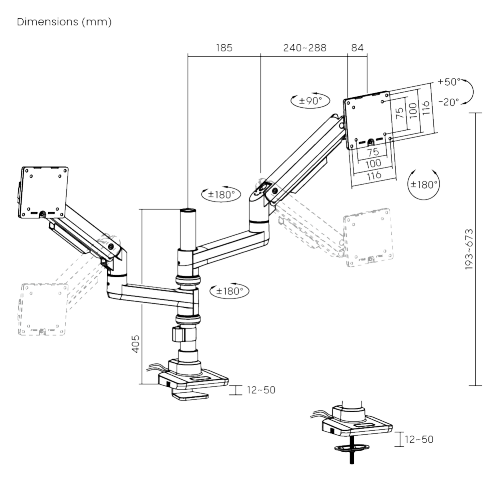 Dimensions (mm)

185

240~288

84

+50°

-20°

±90°

75

100

116

75

100

116

±180°

±180°

±180°

193~673

405

12~50

12~50