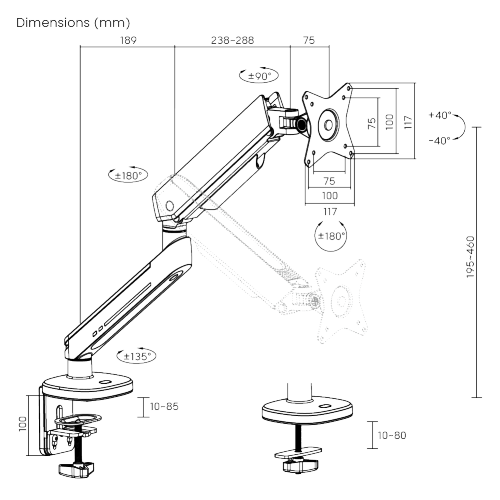 Dimensions (mm)

189
238-288
75

±90°

75
100
117

+40°
-40°

±180°

75
100
117

±180°

195-460

±135°

10-85
100

10-80