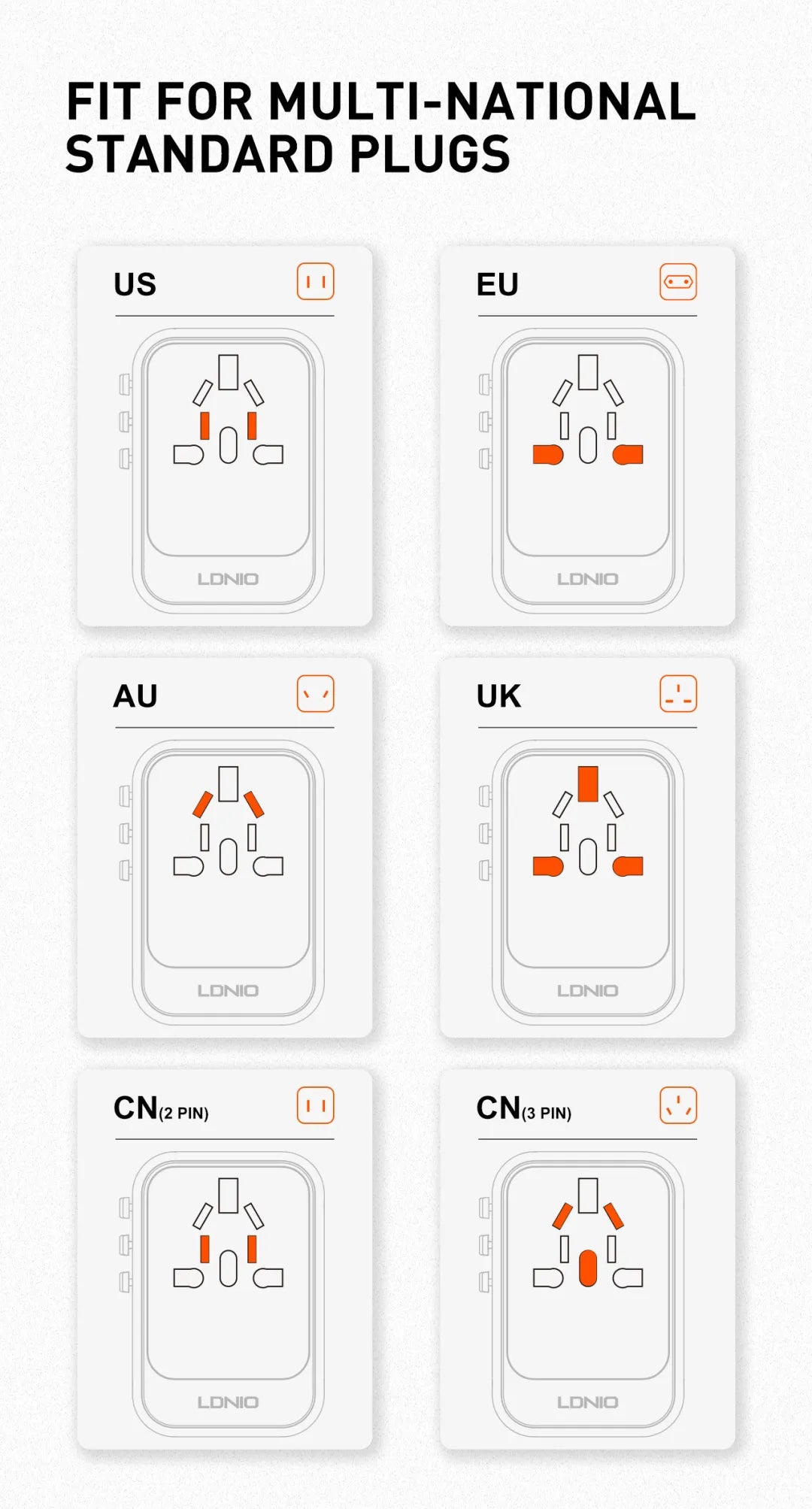 FIT FOR MULTI-NATIONAL STANDARD PLUGS

US

LDNIO

EU

LDNIO

AU

LDNIO

UK

LDNIO

CN(2 PIN)

LDNIO

CN(3 PIN)

LDNIO