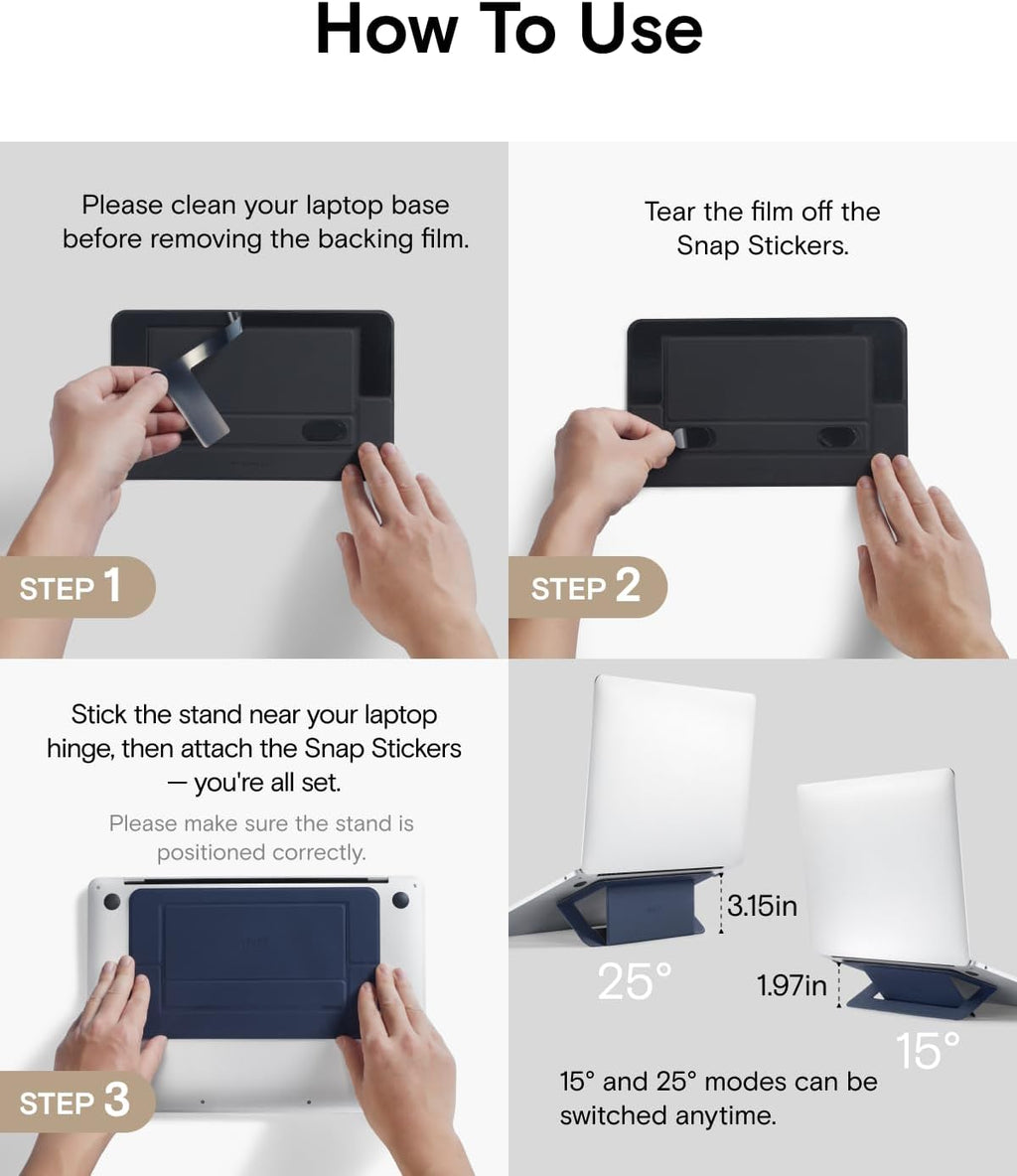 How To Use

Please clean your laptop base before removing the backing film.

STEP 1

Tear the film off the Snap Stickers.

STEP 2

Stick the stand near your laptop hinge, then attach the Snap Stickers — you're all set.

Please make sure the stand is positioned correctly.

STEP 3

3.15in

25°

1.97in

15°

15° and 25° modes can be switched anytime.