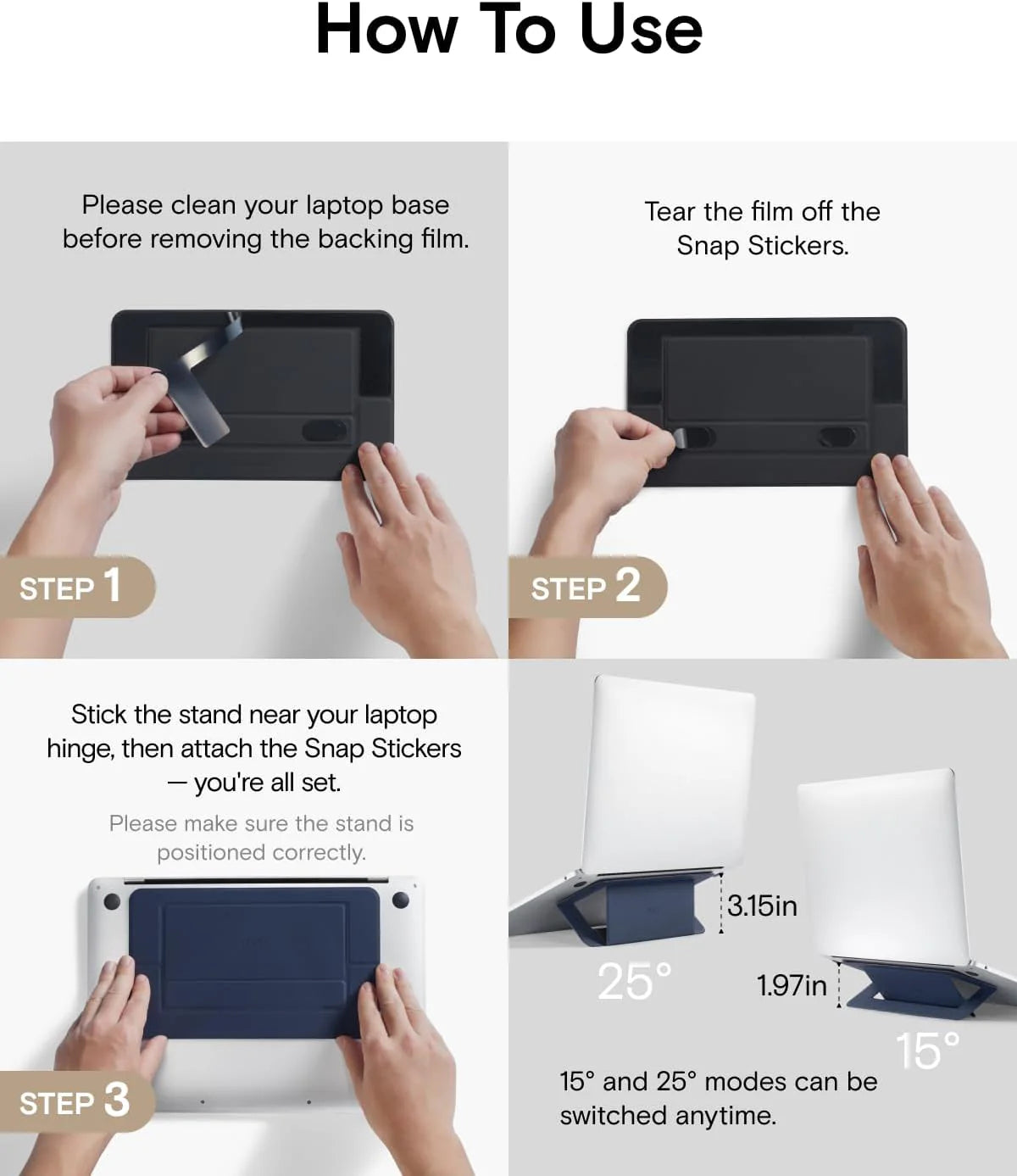 How To Use

Please clean your laptop base before removing the backing film.

STEP 1

Tear the film off the Snap Stickers.

STEP 2

Stick the stand near your laptop hinge, then attach the Snap Stickers — you're all set.

Please make sure the stand is positioned correctly.

STEP 3

3.15in

25°

1.97in

15°

15° and 25° modes can be switched anytime.