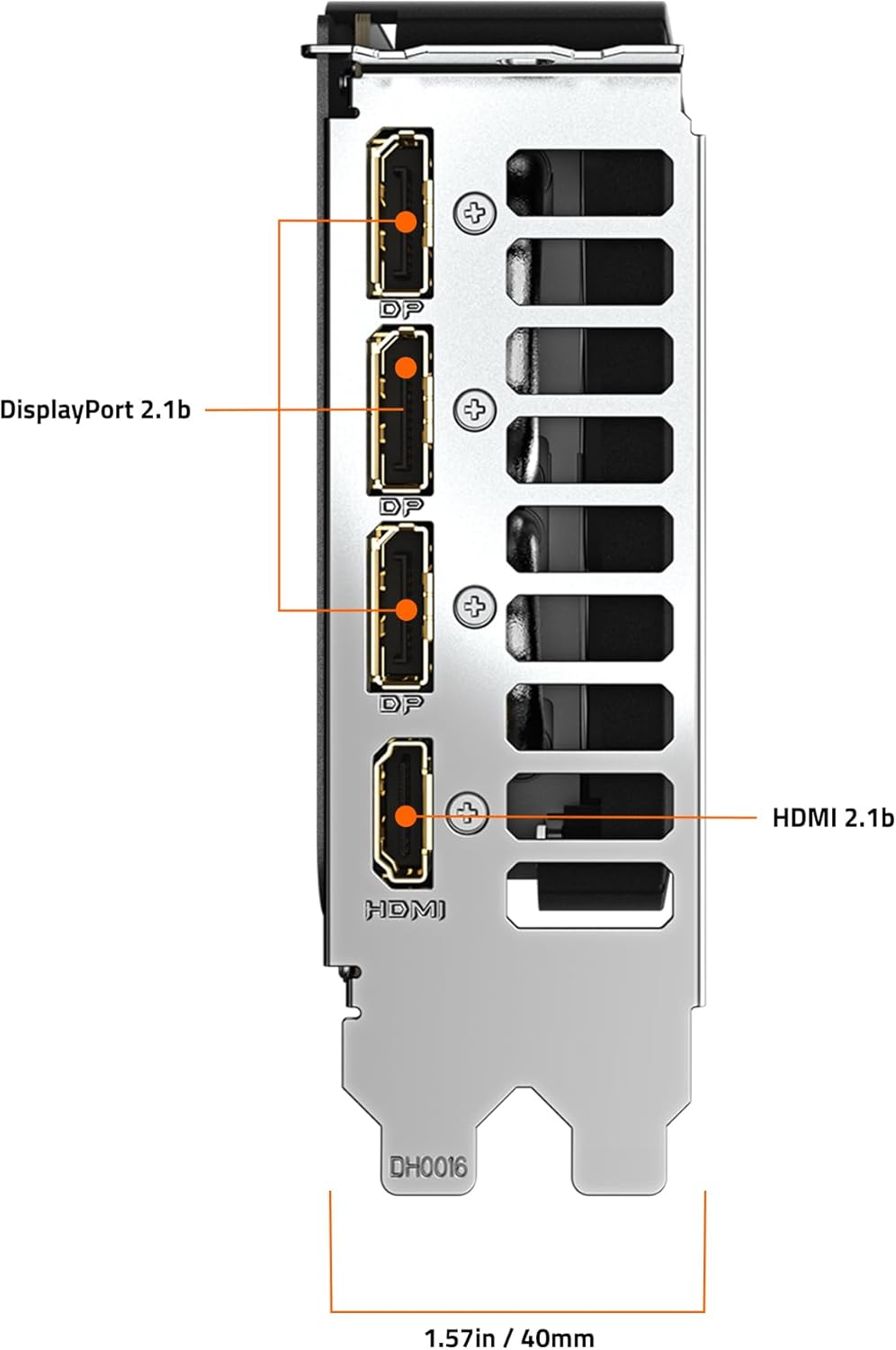 DP

DisplayPort 2.1b

DP

DP

HDMI 2.1b

HDMI

DH0016

1.57in / 40mm